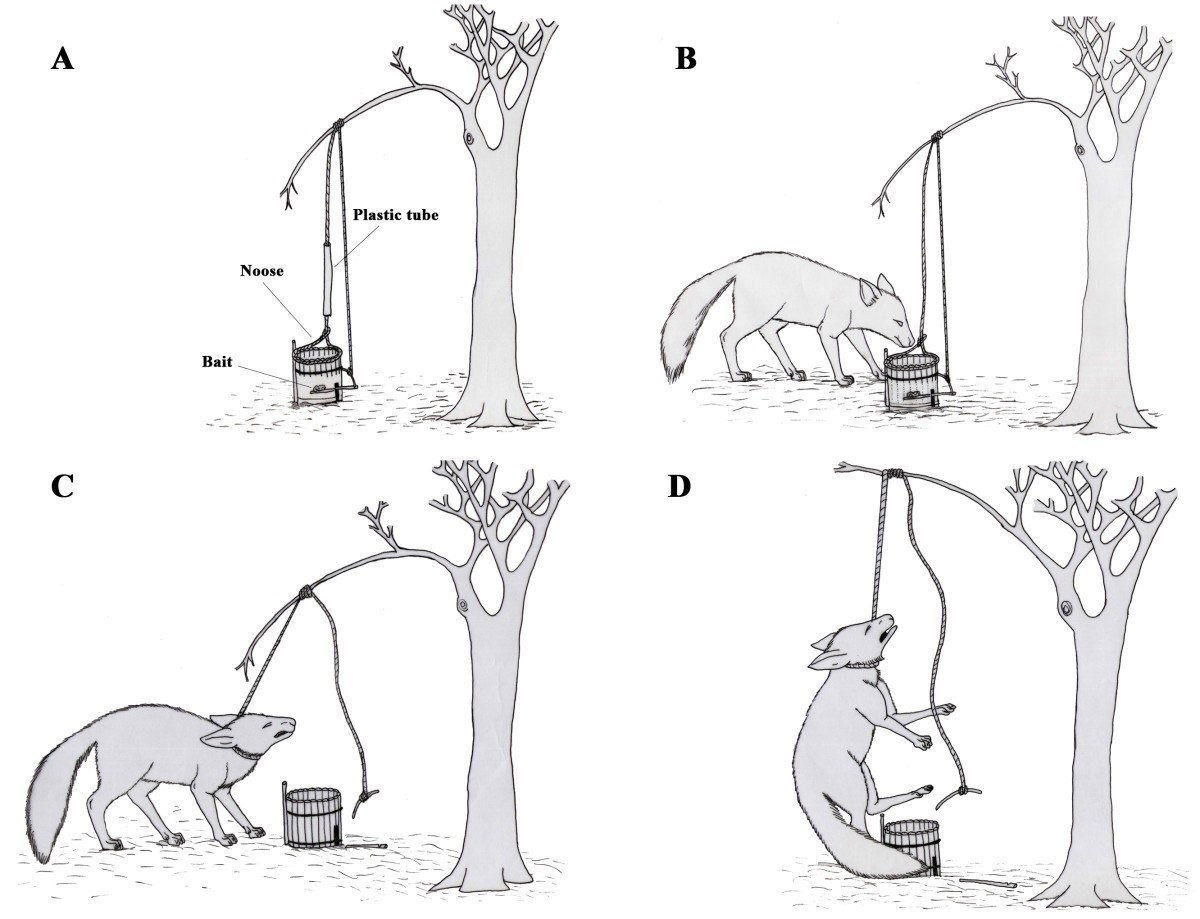 A

Plastic tube

Noose

Bait

B

C

D